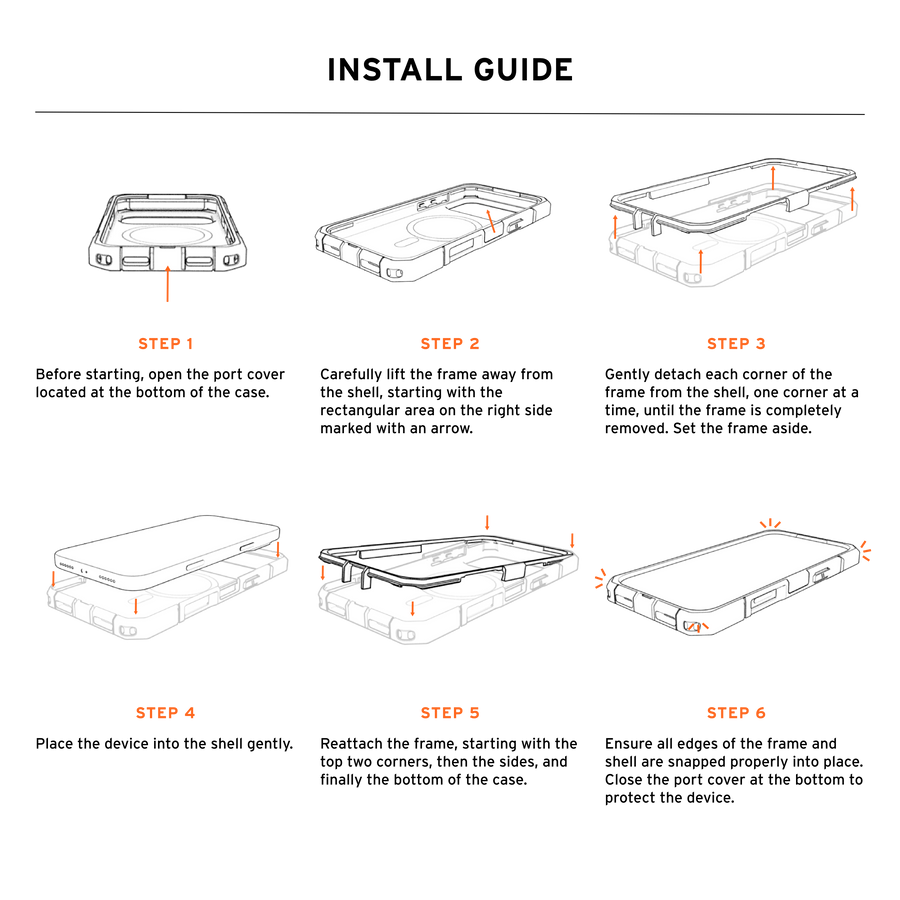 INSTALL GUIDE

STEP 1

Before starting, open the port cover located at the bottom of the case.

STEP 2

Carefully lift the frame away from the shell, starting with the rectangular area on the right side marked with an arrow.

STEP 3

Gently detach each corner of the frame from the shell, one corner at a time, until the frame is completely removed. Set the frame aside.

STEP 4

Place the device into the shell gently.

STEP 5

Reattach the frame, starting with the top two corners, then the sides, and finally the bottom of the case.

STEP 6

Ensure all edges of the frame and shell are snapped properly into place. Close the port cover at the bottom to protect the device.