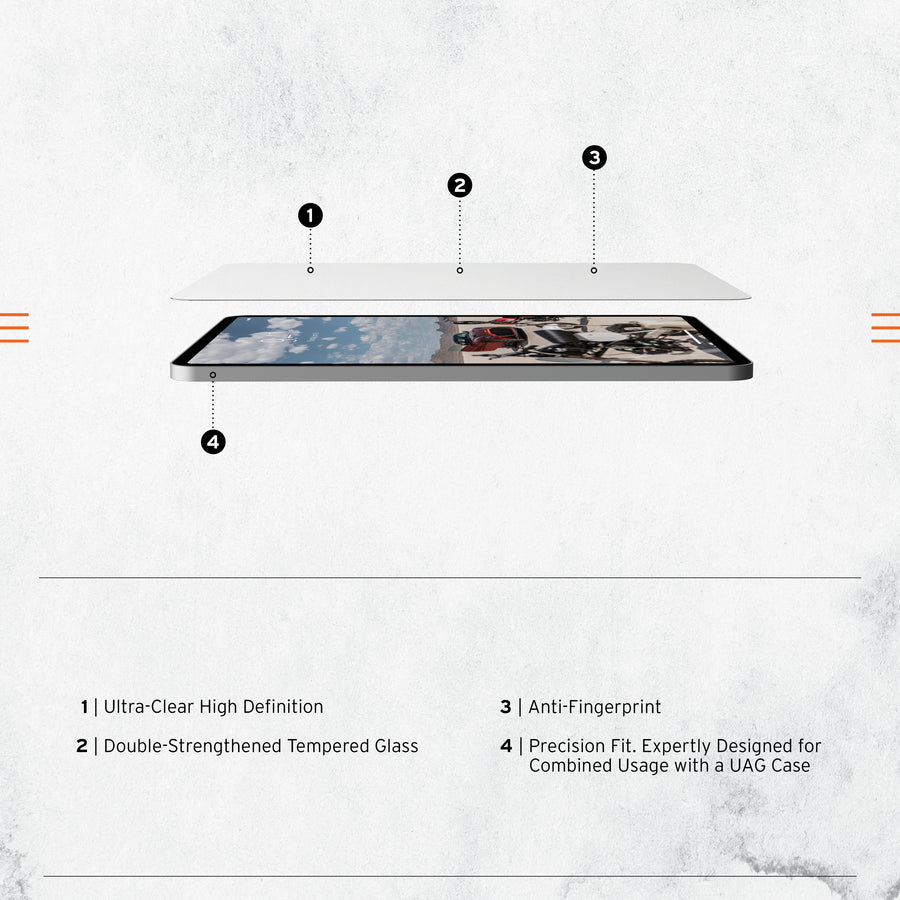 1

2

3

4

1 | Ultra-Clear High Definition

2 | Double-Strengthened Tempered Glass

3 | Anti-Fingerprint

4 | Precision Fit. Expertly Designed for Combined Usage with a UAG Case