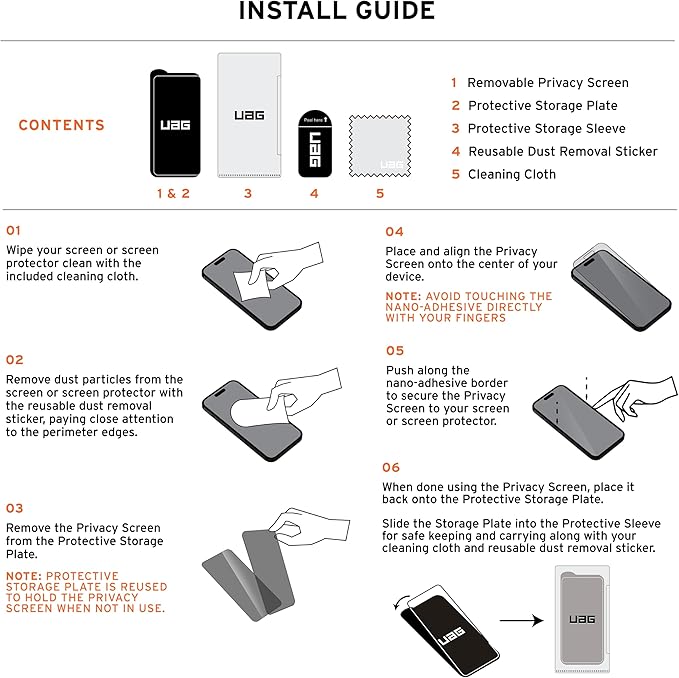 INSTALL GUIDE

CONTENTS

UAG

UAG

Peel here

UAG

UAG

1 & 2 3 4 5

1 Removable Privacy Screen
2 Protective Storage Plate
3 Protective Storage Sleeve
4 Reusable Dust Removal Sticker
5 Cleaning Cloth

01
Wipe your screen or screen protector clean with the included cleaning cloth.

02
Remove dust particles from the screen or screen protector with the reusable dust removal sticker, paying close attention to the perimeter edges.

03
Remove the Privacy Screen from the Protective Storage Plate.

NOTE: PROTECTIVE STORAGE PLATE IS REUSED TO HOLD THE PRIVACY SCREEN WHEN NOT IN USE.

04
Place and align the Privacy Screen onto the center of your device.

NOTE: AVOID TOUCHING THE NANO-ADHESIVE DIRECTLY WITH YOUR FINGERS

05
Push along the nano-adhesive border to secure the Privacy Screen to your screen or screen protector.

06
When done using the Privacy Screen, place it back onto the Protective Storage Plate.

Slide the Storage Plate into the Protective Sleeve for safe keeping and carrying along with your cleaning cloth and reusable dust removal sticker.

UAG

UAG